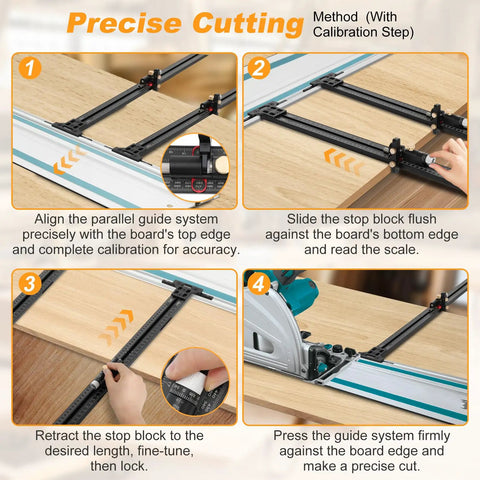 Precise Cutting Method (With Calibration Step)

1

Align the parallel guide system precisely with the board's top edge and complete calibration for accuracy.

2

Slide the stop block flush against the board's bottom edge and read the scale.

3

Retract the stop block to the desired length, fine-tune, then lock.

4

Press the guide system firmly against the board edge and make a precise cut.