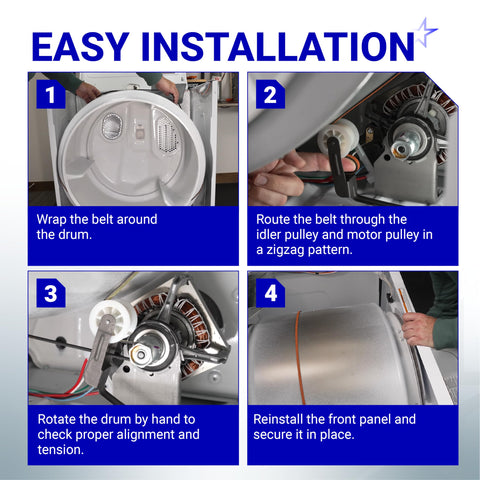 EASY INSTALLATION

1

Wrap the belt around the drum.

2

Route the belt through the idler pulley and motor pulley in a zigzag pattern.

3

Rotate the drum by hand to check proper alignment and tension.

4

Reinstall the front panel and secure it in place.