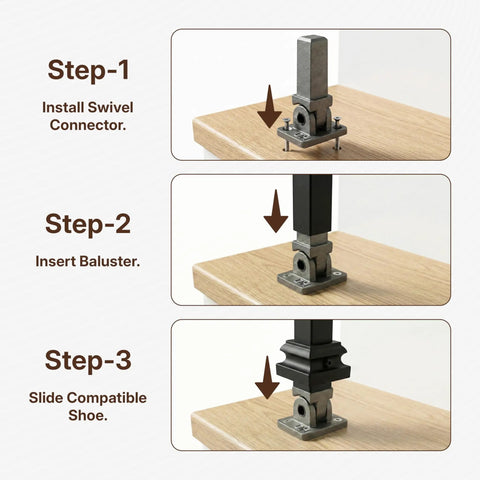 Step-1

Install Swivel Connector.

Step-2

Insert Baluster.

Step-3

Slide Compatible Shoe.