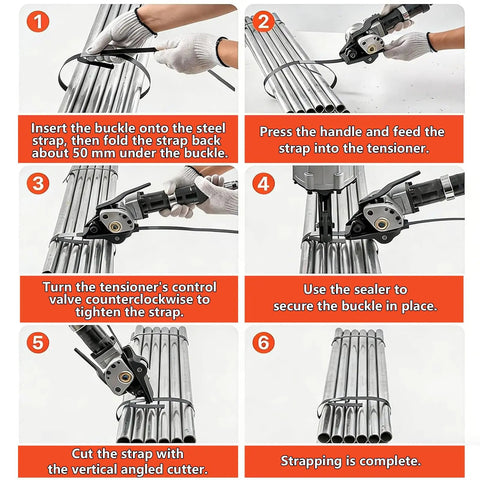 1

Insert the buckle onto the steel strap, then fold the strap back about 50 mm under the buckle.

2

Press the handle and feed the strap into the tensioner.

3

Turn the tensioner's control valve counterclockwise to tighten the strap.

4

Use the sealer to secure the buckle in place.

5

Cut the strap with the vertical angled cutter.

6

Strapping is complete.