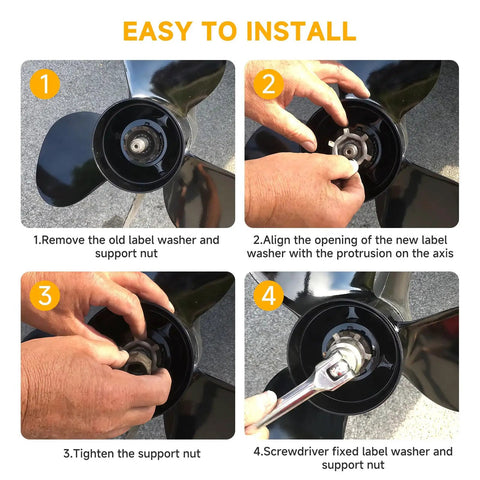 EASY TO INSTALL

1

1.Remove the old label washer and support nut

2

2.Align the opening of the new label washer with the protrusion on the axis

3

3.Tighten the support nut

4

4.Screwdriver fixed label washer and support nut