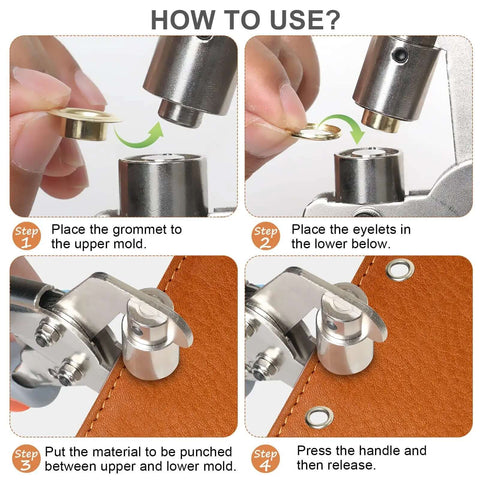 HOW TO USE?

Step 1 Place the grommet to the upper mold.

Step 2 Place the eyelets in the lower below.

Step 3 Put the material to be punched between upper and lower mold.

Step 4 Press the handle and then release.