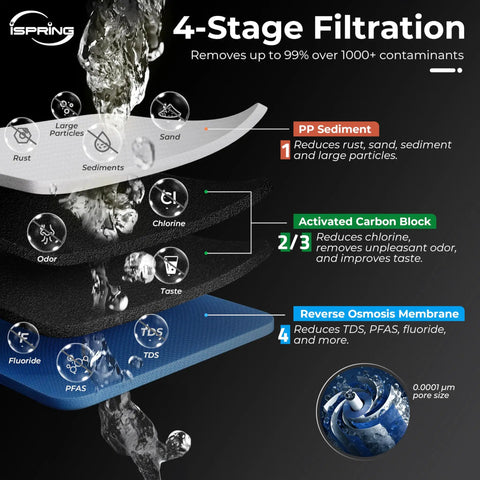 iSPRING

4-Stage Filtration

Removes up to 99% over 1000+ contaminants

Large Particles

Sand

Rust

Sediments

PP Sediment

1 Reduces rust, sand, sediment and large particles.

Cl

Chlorine

Odor

Taste

Activated Carbon Block

2/3 Reduces chlorine, removes unpleasant odor, and improves taste.

Reverse Osmosis Membrane

4 Reduces TDS, PFAS, fluoride, and more.

F

Fluoride

TDS

TDS

PFAS

0.0001 μm pore size