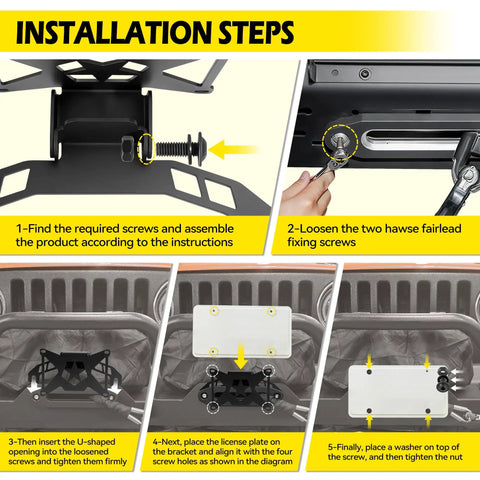 INSTALLATION STEPS

1-Find the required screws and assemble the product according to the instructions

2-Loosen the two hawse fairlead fixing screws

3-Then insert the U-shaped opening into the loosened screws and tighten them firmly

4-Next, place the license plate on the bracket and align it with the four screw holes as shown in the diagram

5-Finally, place a washer on top of the screw, and then tighten the nut