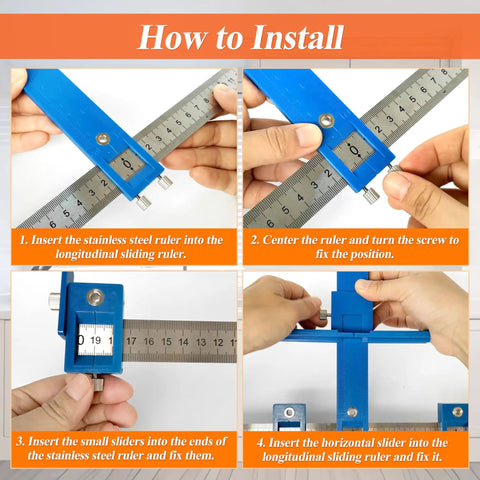 How to Install

1. Insert the stainless steel ruler into the longitudinal sliding ruler.

2. Center the ruler and turn the screw to fix the position.

3. Insert the small sliders into the ends of the stainless steel ruler and fix them.

4. Insert the horizontal slider into the longitudinal sliding ruler and fix it.