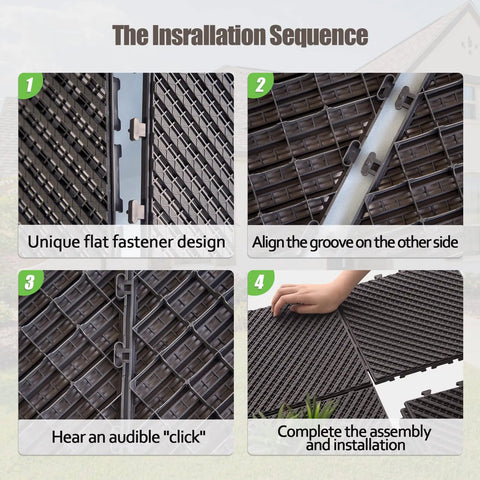 The Insrallation Sequence

1

Unique flat fastener design

2

Align the groove on the other side

3

Hear an audible "click"

4

Complete the assembly and installation