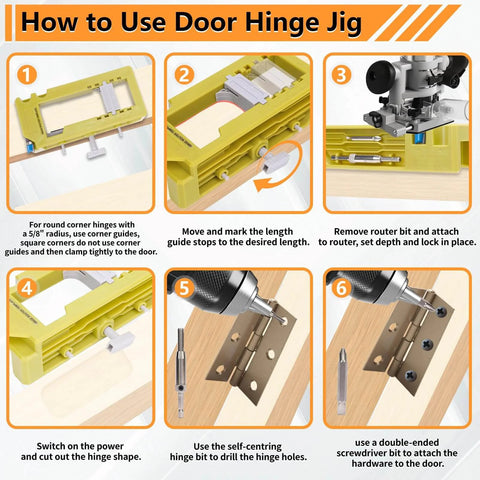 How to Use Door Hinge Jig

1

For round corner hinges with a 5/8" radius, use corner guides, square corners do not use corner guides and then clamp tightly to the door.

2

Move and mark the length guide stops to the desired length.

3

Remove router bit and attach to router, set depth and lock in place.

4

Switch on the power and cut out the hinge shape.

5

Use the self-centring hinge bit to drill the hinge holes.

6

use a double-ended screwdriver bit to attach the hardware to the door.