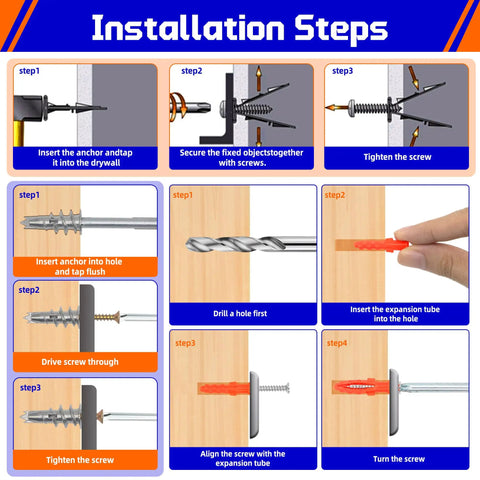 Installation Steps

step1

Insert the anchor andtap it into the drywall

step2

Secure the fixed objectstogether with screws.

step3

Tighten the screw

step1

Insert anchor into hole and tap flush

step2

Drive screw through

step3

Tighten the screw

step1

Drill a hole first

step2

Insert the expansion tube into the hole

step3

Align the screw with the expansion tube

step4

Turn the screw