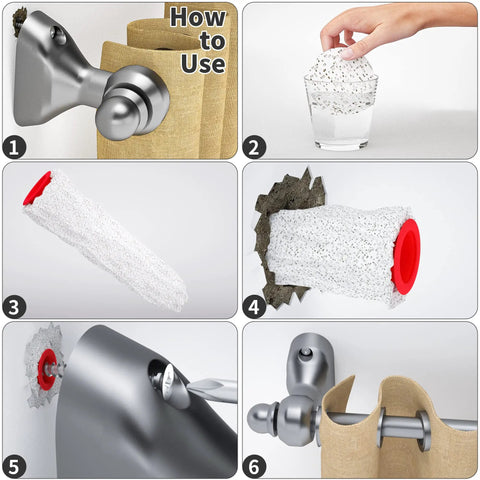 How to Use

1

2

3

4

5

6