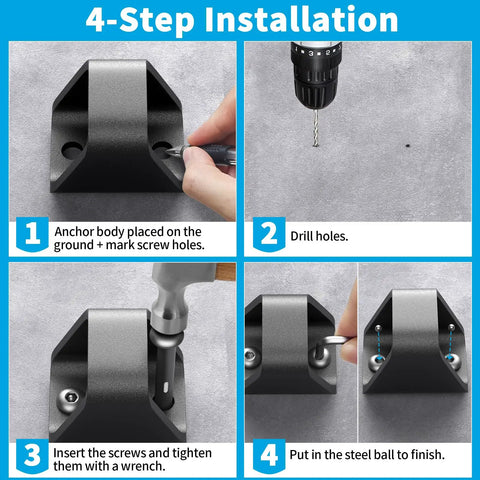 4-Step Installation

1 Anchor body placed on the ground + mark screw holes.

2 Drill holes.

3 Insert the screws and tighten them with a wrench.

4 Put in the steel ball to finish.