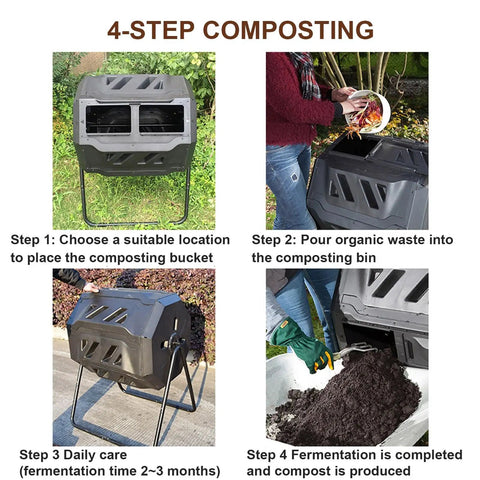 4-STEP COMPOSTING

Step 1: Choose a suitable location to place the composting bucket

Step 2: Pour organic waste into the composting bin

Step 3 Daily care (fermentation time 2~3 months)

Step 4 Fermentation is completed and compost is produced