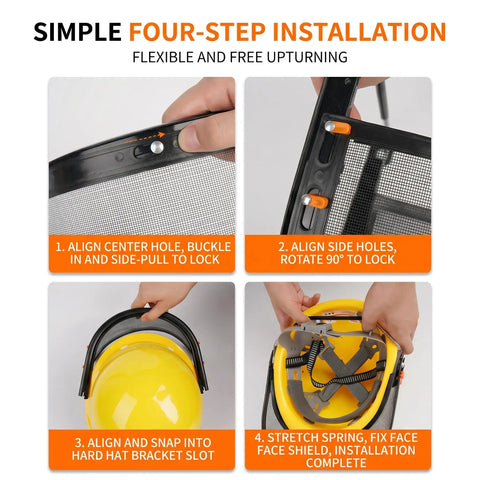 SIMPLE FOUR-STEP INSTALLATION
FLEXIBLE AND FREE UPTURNING

1. ALIGN CENTER HOLE, BUCKLE IN AND SIDE-PULL TO LOCK

2. ALIGN SIDE HOLES, ROTATE 90° TO LOCK

3. ALIGN AND SNAP INTO HARD HAT BRACKET SLOT

4. STRETCH SPRING, FIX FACE FACE SHIELD, INSTALLATION COMPLETE