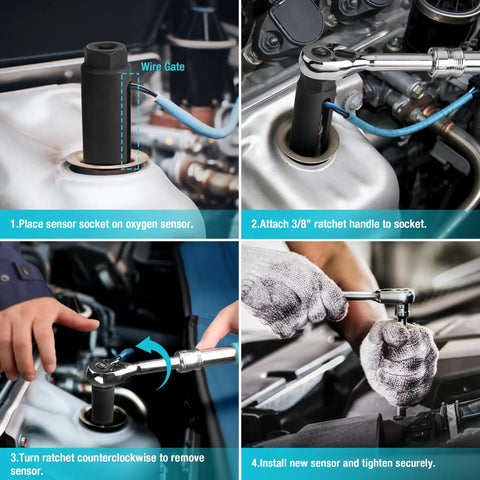 Wire Gate

1.Place sensor socket on oxygen sensor.

2.Attach 3/8" ratchet handle to socket.

3.Turn ratchet counterclockwise to remove sensor.

4.Install new sensor and tighten securely.