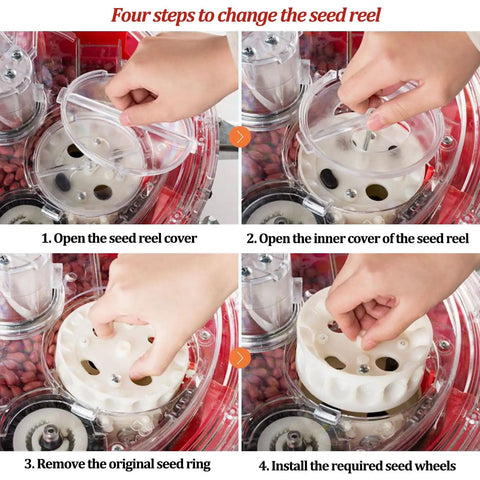 Four steps to change the seed reel

1. Open the seed reel cover

2. Open the inner cover of the seed reel

3. Remove the original seed ring

4. Install the required seed wheels