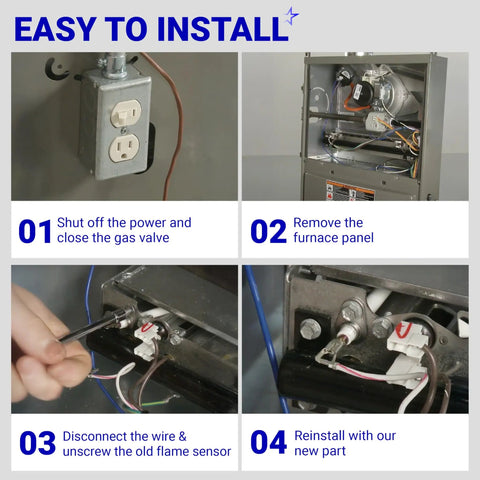 EASY TO INSTALL

01 Shut off the power and close the gas valve

02 Remove the furnace panel

03 Disconnect the wire & unscrew the old flame sensor

04 Reinstall with our new part