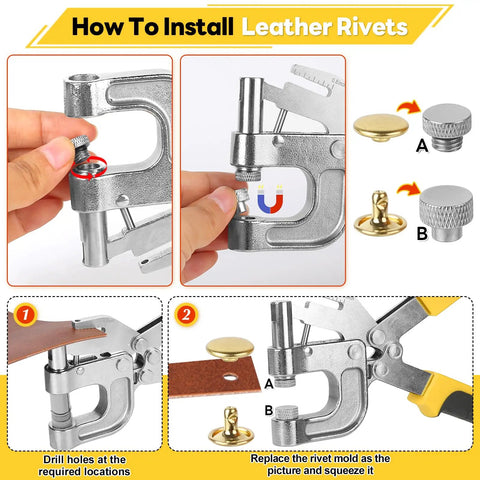 How To Install Leather Rivets

A

B

1

2

A

B

Drill holes at the required locations

Replace the rivet mold as the picture and squeeze it