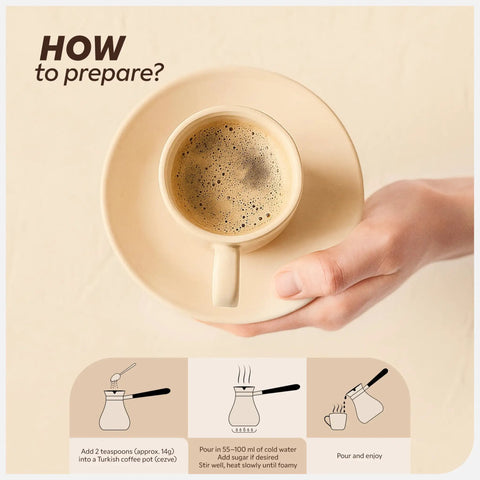 HOW
to prepare?

Add 2 teaspoons (approx. 14g) into a Turkish coffee pot (cezve)

Pour in 55–100 ml of cold water
Add sugar if desired
Stir well, heat slowly until foamy

Pour and enjoy