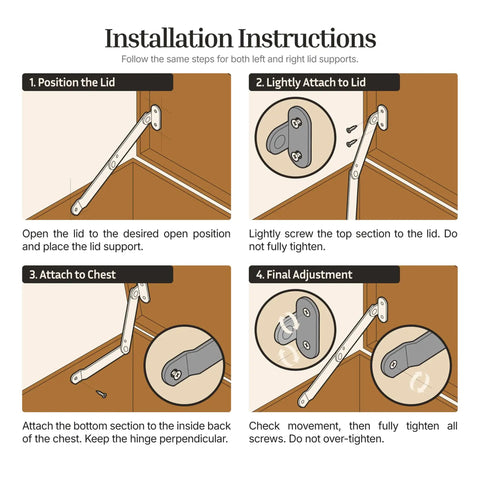 Installation Instructions

Follow the same steps for both left and right lid supports.

1. Position the Lid

Open the lid to the desired open position and place the lid support.

2. Lightly Attach to Lid

Lightly screw the top section to the lid. Do not fully tighten.

3. Attach to Chest

Attach the bottom section to the inside back of the chest. Keep the hinge perpendicular.

4. Final Adjustment

Check movement, then fully tighten all screws. Do not over-tighten.