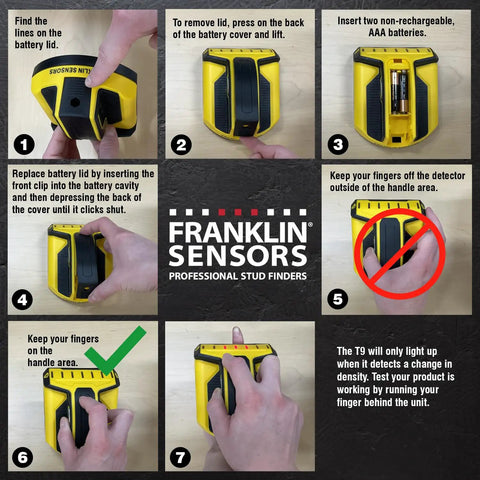 Find the lines on the battery lid.

LIN SENSORS

1

To remove lid, press on the back of the battery cover and lift.

2

Insert two non-rechargeable, AAA batteries.

3

Replace battery lid by inserting the front clip into the battery cavity and then depressing the back of the cover until it clicks shut.

4

FRANKLIN® SENSORS
PROFESSIONAL STUD FINDERS

Keep your fingers off the detector outside of the handle area.

5

Keep your fingers on the handle area.

6

7

The T9 will only light up when it detects a change in density. Test your product is working by running your finger behind the unit.