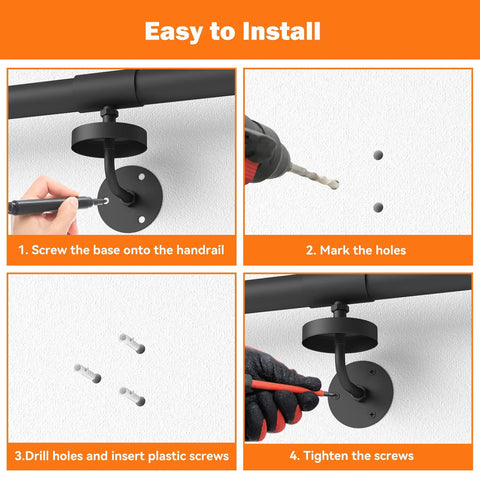 Easy to Install

1. Screw the base onto the handrail

2. Mark the holes

3.Drill holes and insert plastic screws

4. Tighten the screws