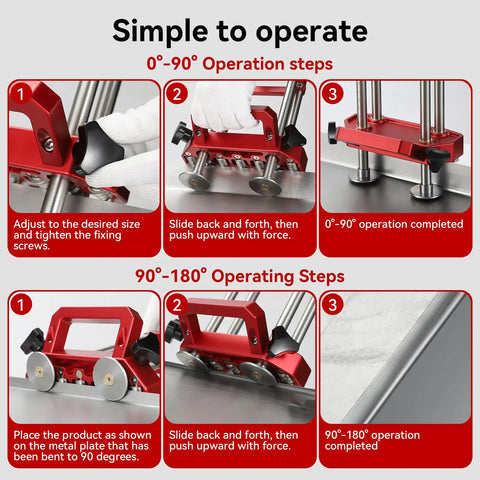 Simple to operate

0°-90° Operation steps

1
Adjust to the desired size and tighten the fixing screws.

2
Slide back and forth, then push upward with force.

3
0°-90° operation completed

90°-180° Operating Steps

1
Place the product as shown on the metal plate that has been bent to 90 degrees.

2
Slide back and forth, then push upward with force.

3
90°-180° operation completed