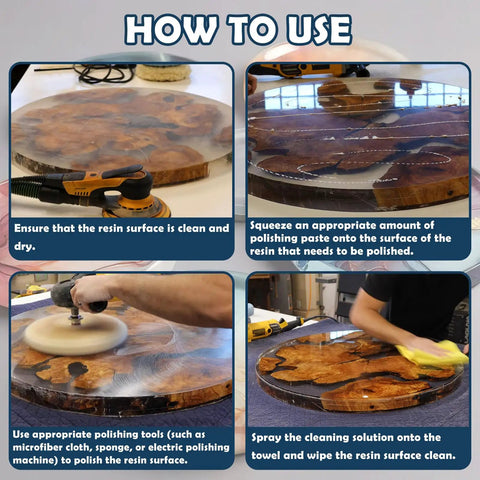 HOW TO USE

Ensure that the resin surface is clean and dry.

Squeeze an appropriate amount of polishing paste onto the surface of the resin that needs to be polished.

Use appropriate polishing tools (such as microfiber cloth, sponge, or electric polishing machine) to polish the resin surface.

Spray the cleaning solution onto the towel and wipe the resin surface clean.