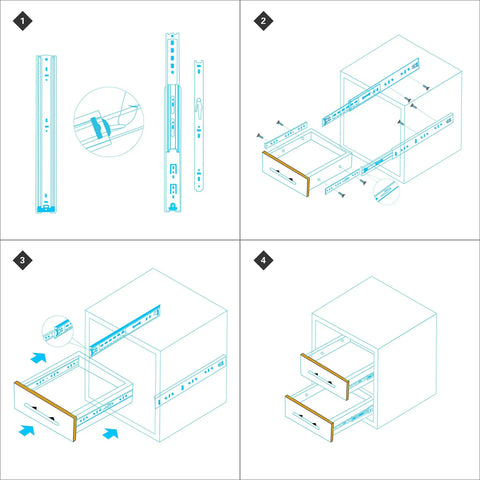 1

2

3

4