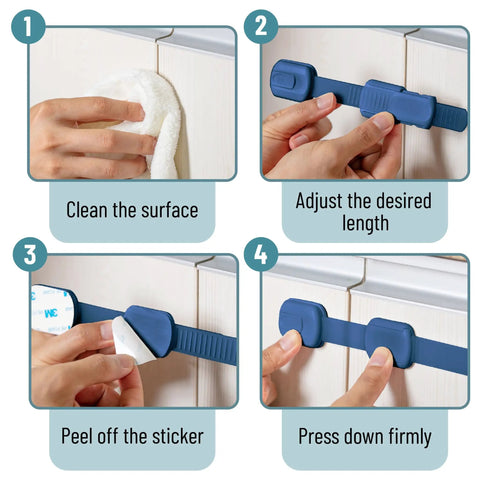 1

Clean the surface

2

Adjust the desired length

3

3M

Peel off the sticker

4

Press down firmly