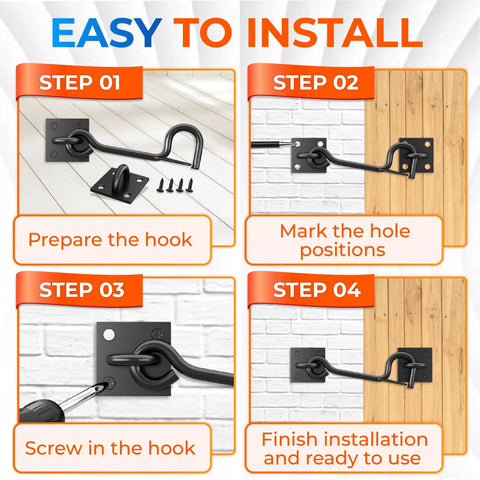 EASY TO INSTALL

STEP 01

Prepare the hook

STEP 02

Mark the hole positions

STEP 03

Screw in the hook

STEP 04

Finish installation and ready to use