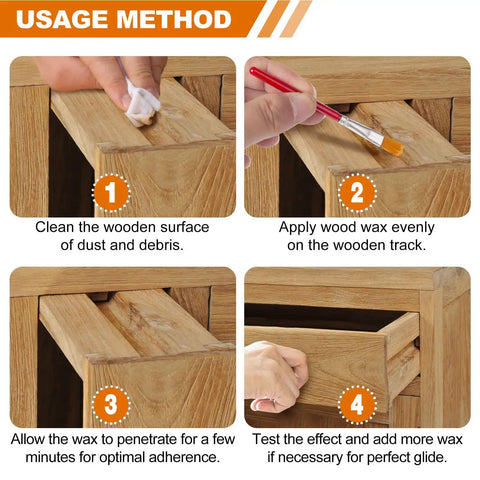 USAGE METHOD

1

Clean the wooden surface of dust and debris.

2

Apply wood wax evenly on the wooden track.

3

Allow the wax to penetrate for a few minutes for optimal adherence.

4

Test the effect and add more wax if necessary for perfect glide.