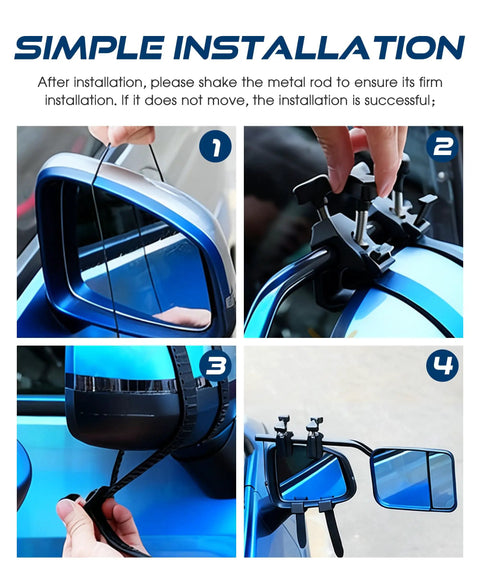 SIMPLE INSTALLATION

After installation, please shake the metal rod to ensure its firm installation. If it does not move, the installation is successful;

1

2

3

4