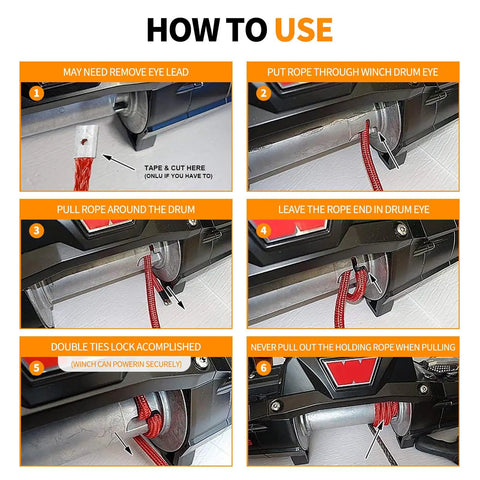 HOW TO USE

MAY NEED REMOVE EYE LEAD

1

TAPE & CUT HERE (ONLU IF YOU HAVE TO)

PUT ROPE THROUGH WINCH DRUM EYE

2

PULL ROPE AROUND THE DRUM

3

LEAVE THE ROPE END IN DRUM EYE

4

DOUBLE TIES LOCK ACOMPLISHED

(WINCH CAN POWERIN SECURELY)

5

NEVER PULL OUT THE HOLDING ROPE WHEN PULLING

6