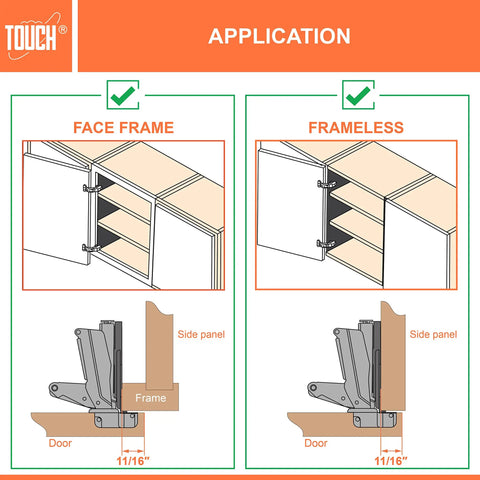 TOUCH®

APPLICATION

FACE FRAME

Side panel

Frame

Door

11/16"

FRAMELESS

Side panel

Door

11/16"