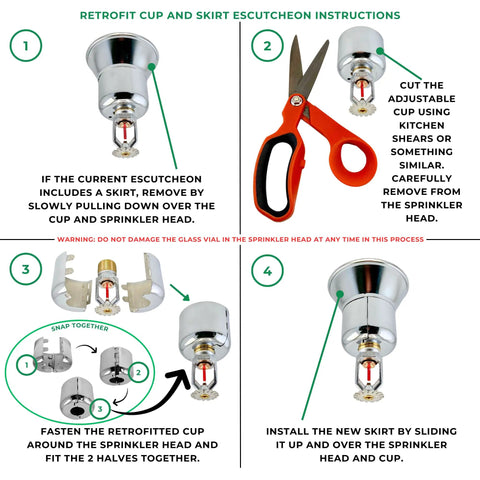 RETROFIT CUP AND SKIRT ESCUTCHEON INSTRUCTIONS

1

IF THE CURRENT ESCUTCHEON INCLUDES A SKIRT, REMOVE BY SLOWLY PULLING DOWN OVER THE CUP AND SPRINKLER HEAD.

2

CUT THE ADJUSTABLE CUP USING KITCHEN SHEARS OR SOMETHING SIMILAR. CAREFULLY REMOVE FROM THE SPRINKLER HEAD.

WARNING: DO NOT DAMAGE THE GLASS VIAL IN THE SPRINKLER HEAD AT ANY TIME IN THIS PROCESS

3

SNAP TOGETHER

1

2

3

FASTEN THE RETROFITTED CUP AROUND THE SPRINKLER HEAD AND FIT THE 2 HALVES TOGETHER.

4

INSTALL THE NEW SKIRT BY SLIDING IT UP AND OVER THE SPRINKLER HEAD AND CUP.