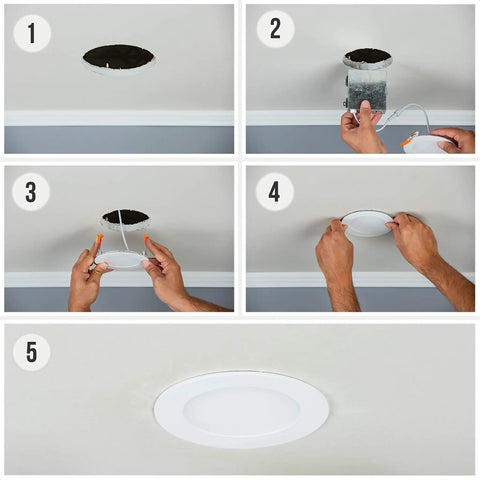 1

2

3

4

5