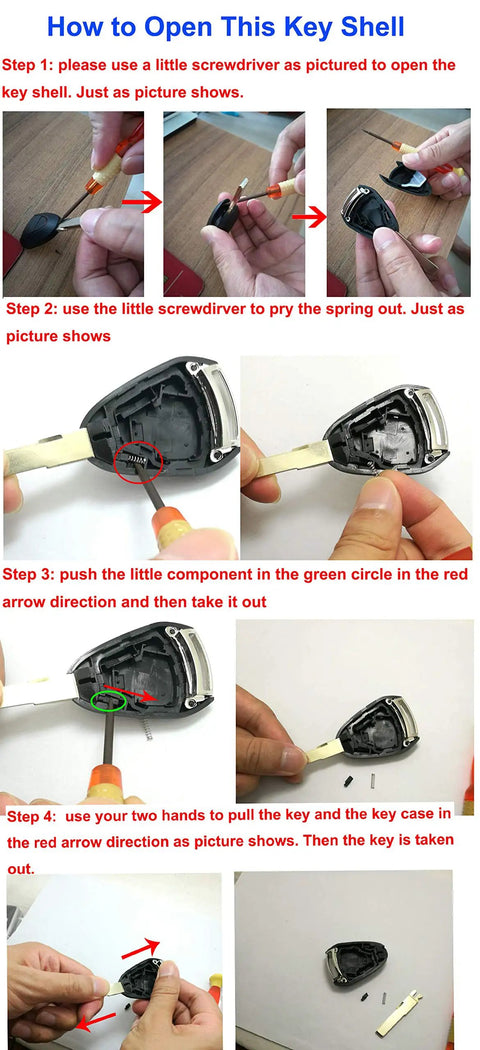 How to Open This Key Shell

Step 1: please use a little screwdriver as pictured to open the key shell. Just as picture shows.

Step 2: use the little screwdirver to pry the spring out. Just as picture shows

Step 3: push the little component in the green circle in the red arrow direction and then take it out

Step 4: use your two hands to pull the key and the key case in the red arrow direction as picture shows. Then the key is taken out.