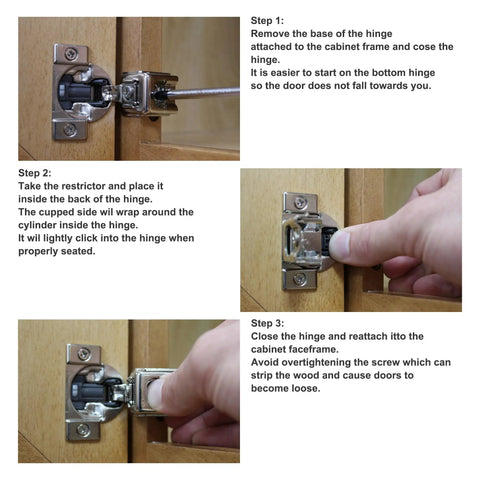 Step 1:
Remove the base of the hinge attached to the cabinet frame and cose the hinge.
It is easier to start on the bottom hinge so the door does not fall towards you.

Step 2:
Take the restrictor and place it inside the back of the hinge.
The cupped side wil wrap around the cylinder inside the hinge.
It wil lightly click into the hinge when properly seated.

Step 3:
Close the hinge and reattach itto the cabinet faceframe.
Avoid overtightening the screw which can strip the wood and cause doors to become loose.