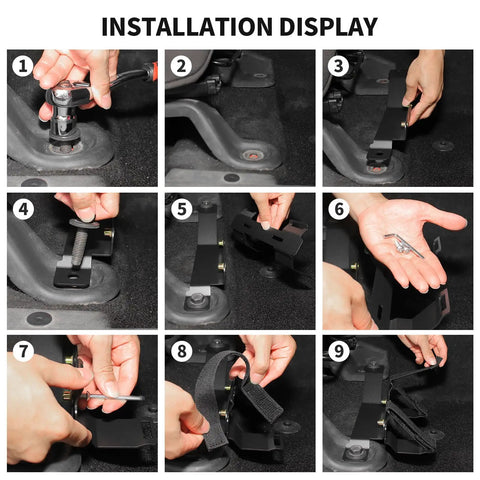 INSTALLATION DISPLAY

1

2

3

4

5

6

7

8

9