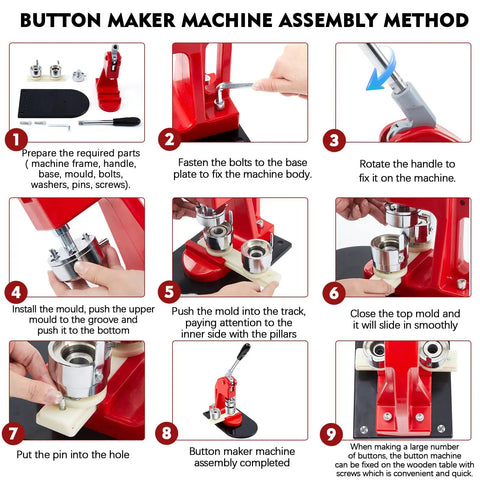 BUTTON MAKER MACHINE ASSEMBLY METHOD

1
Prepare the required parts ( machine frame, handle, base, mould, bolts, washers, pins, screws).

2
Fasten the bolts to the base plate to fix the machine body.

3
Rotate the handle to fix it on the machine.

4
Install the mould, push the upper mould to the groove and push it to the bottom

5
Push the mold into the track, paying attention to the inner side with the pillars

6
Close the top mold and it will slide in smoothly

7
Put the pin into the hole

8
Button maker machine assembly completed

9
When making a large number of buttons, the button machine can be fixed on the wooden table with screws which is convenient and quick.