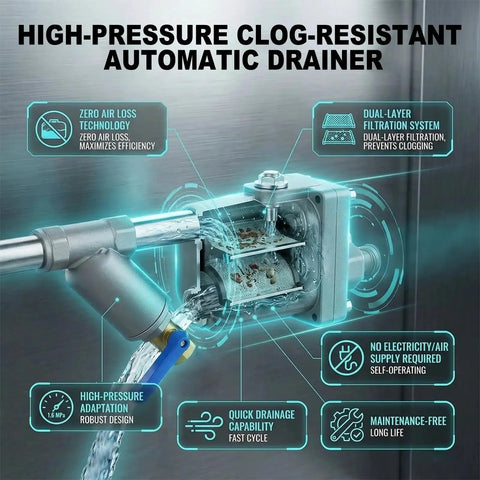 HIGH-PRESSURE CLOG-RESISTANT AUTOMATIC DRAINER

ZERO AIR LOSS TECHNOLOGY
ZERO AIR LOSS, MAXIMIZES EFFICIENCY

DUAL-LAYER FILTRATION SYSTEM
DUAL-LAYER FILTRATION, PREVENTS CLOGGING

NO ELECTRICITY/AIR SUPPLY REQUIRED
SELF-OPERATING

1.6 MPa
HIGH-PRESSURE ADAPTATION
ROBUST DESIGN

QUICK DRAINAGE CAPABILITY
FAST CYCLE

MAINTENANCE-FREE
LONG LIFE