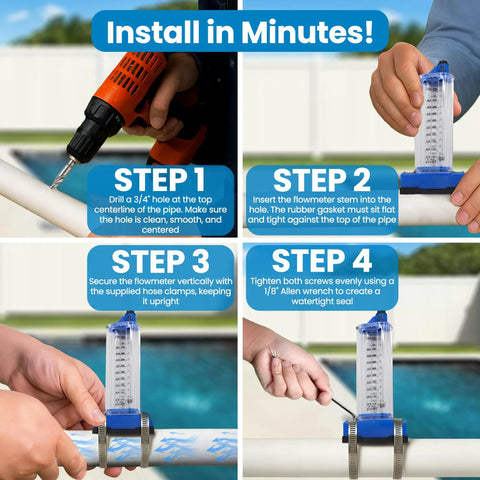 Install in Minutes!

STEP 1
Drill a 3/4" hole at the top centerline of the pipe. Make sure the hole is clean, smooth, and centered

STEP 2
Insert the flowmeter stem into the hole. The rubber gasket must sit flat and tight against the top of the pipe

STEP 3
Secure the flowmeter vertically with the supplied hose clamps, keeping it upright

STEP 4
Tighten both screws evenly using a 1/8" Allen wrench to create a watertight seal