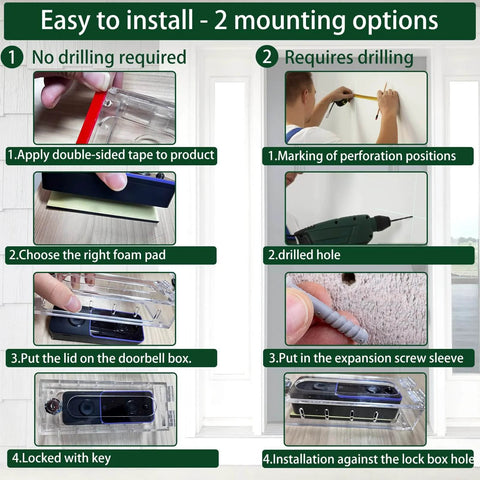 Easy to install - 2 mounting options

1 No drilling required

1.Apply double-sided tape to product

2.Choose the right foam pad

3.Put the lid on the doorbell box.

4.Locked with key

2 Requires drilling

1.Marking of perforation positions

2.drilled hole

3.Put in the expansion screw sleeve

4.Installation against the lock box hole