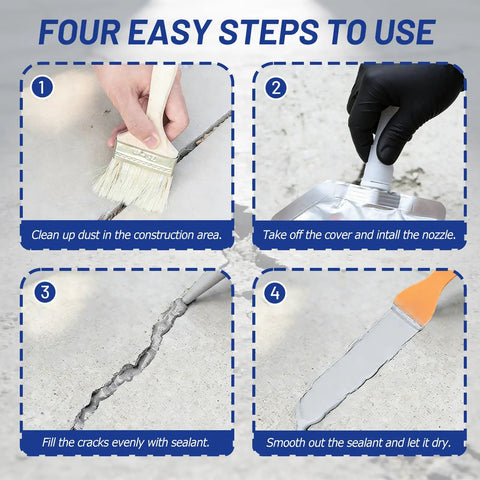 FOUR EASY STEPS TO USE

1

Clean up dust in the construction area.

2

Take off the cover and intall the nozzle.

3

Fill the cracks evenly with sealant.

4

Smooth out the sealant and let it dry.