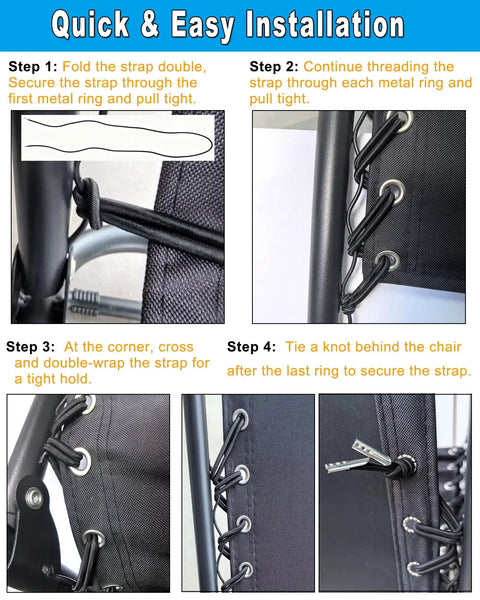 Quick & Easy Installation

Step 1: Fold the strap double, Secure the strap through the first metal ring and pull tight.

Step 2: Continue threading the strap through each metal ring and pull tight.

Step 3: At the corner, cross and double-wrap the strap for a tight hold.

Step 4: Tie a knot behind the chair after the last ring to secure the strap.