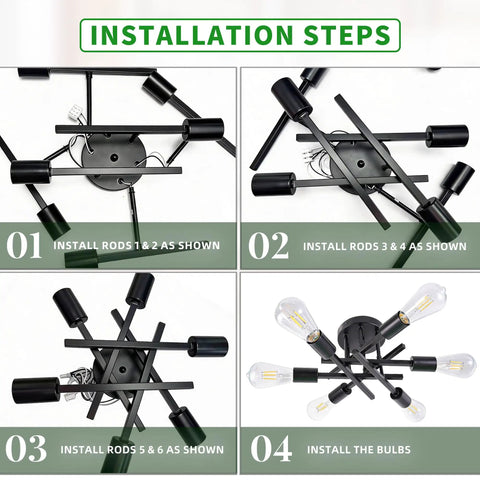 INSTALLATION STEPS

01 INSTALL RODS 1 & 2 AS SHOWN

02 INSTALL RODS 3 & 4 AS SHOWN

03 INSTALL RODS 5 & 6 AS SHOWN

04 INSTALL THE BULBS