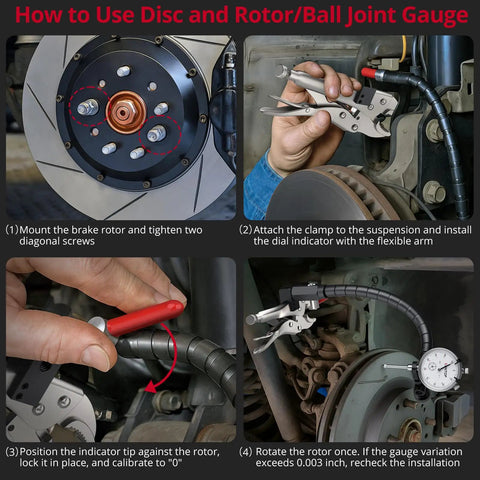 How to Use Disc and Rotor/Ball Joint Gauge

(1) Mount the brake rotor and tighten two diagonal screws

(2) Attach the clamp to the suspension and install the dial indicator with the flexible arm

(3) Position the indicator tip against the rotor, lock it in place, and calibrate to "0"

(4) Rotate the rotor once. If the gauge variation exceeds 0.003 inch, recheck the installation