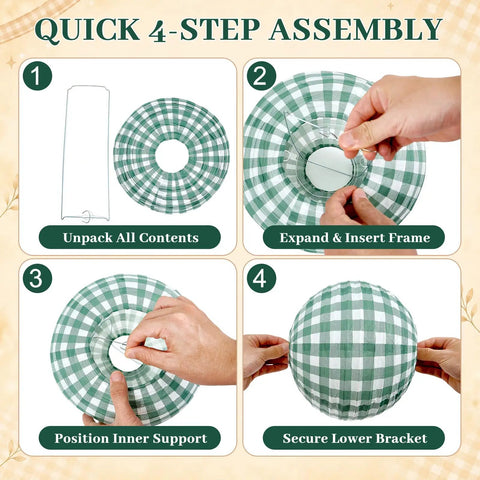 QUICK 4-STEP ASSEMBLY

1

Unpack All Contents

2

Expand & Insert Frame

3

Position Inner Support

4

Secure Lower Bracket