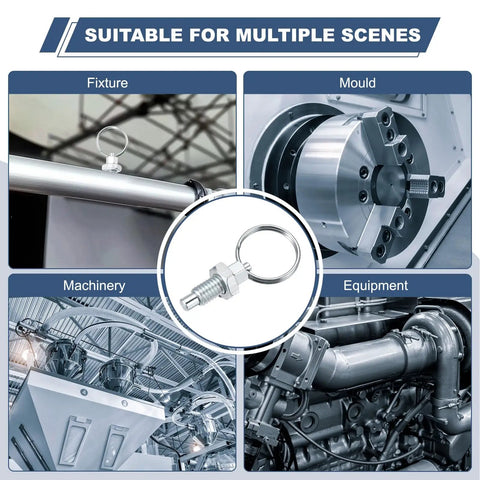 SUITABLE FOR MULTIPLE SCENES

Fixture

Mould

Machinery

Equipment