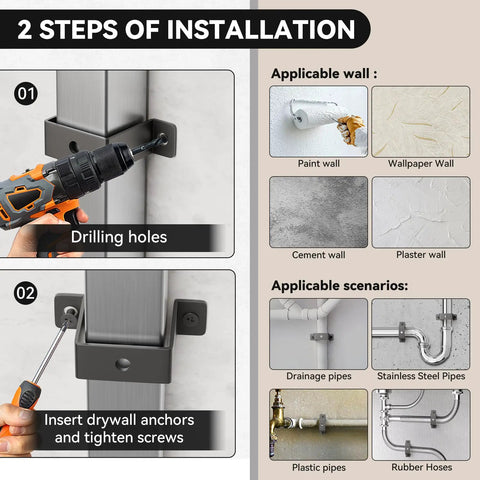 2 STEPS OF INSTALLATION

01

Drilling holes

02

Insert drywall anchors and tighten screws

Applicable wall :

Paint wall

Wallpaper Wall

Cement wall

Plaster wall

Applicable scenarios:

Drainage pipes

Stainless Steel Pipes

Plastic pipes

Rubber Hoses