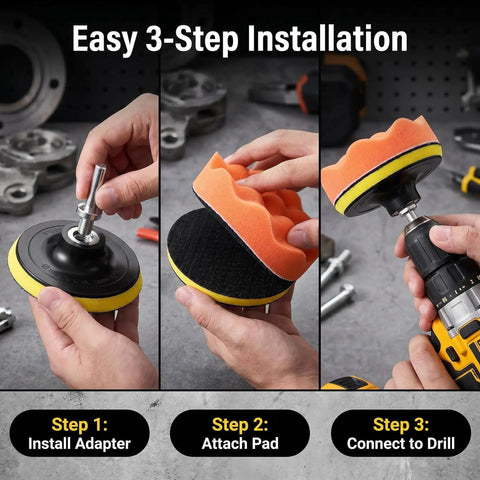 Easy 3-Step Installation

Step 1:
Install Adapter

Step 2:
Attach Pad

Step 3:
Connect to Drill